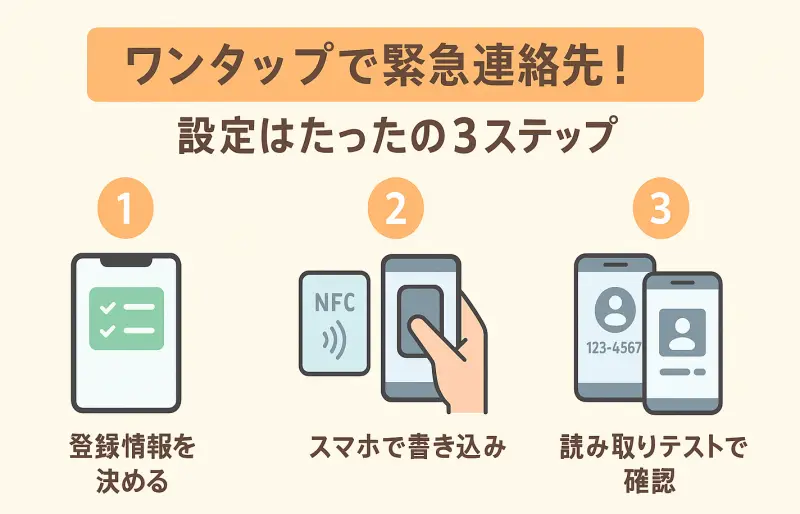 ワンタップで緊急連絡先！

設定はたったの3ステップ

1

登録情報を決める

2

NFC

スマホで書き込み

3

123-4567

読み取りテストで確認